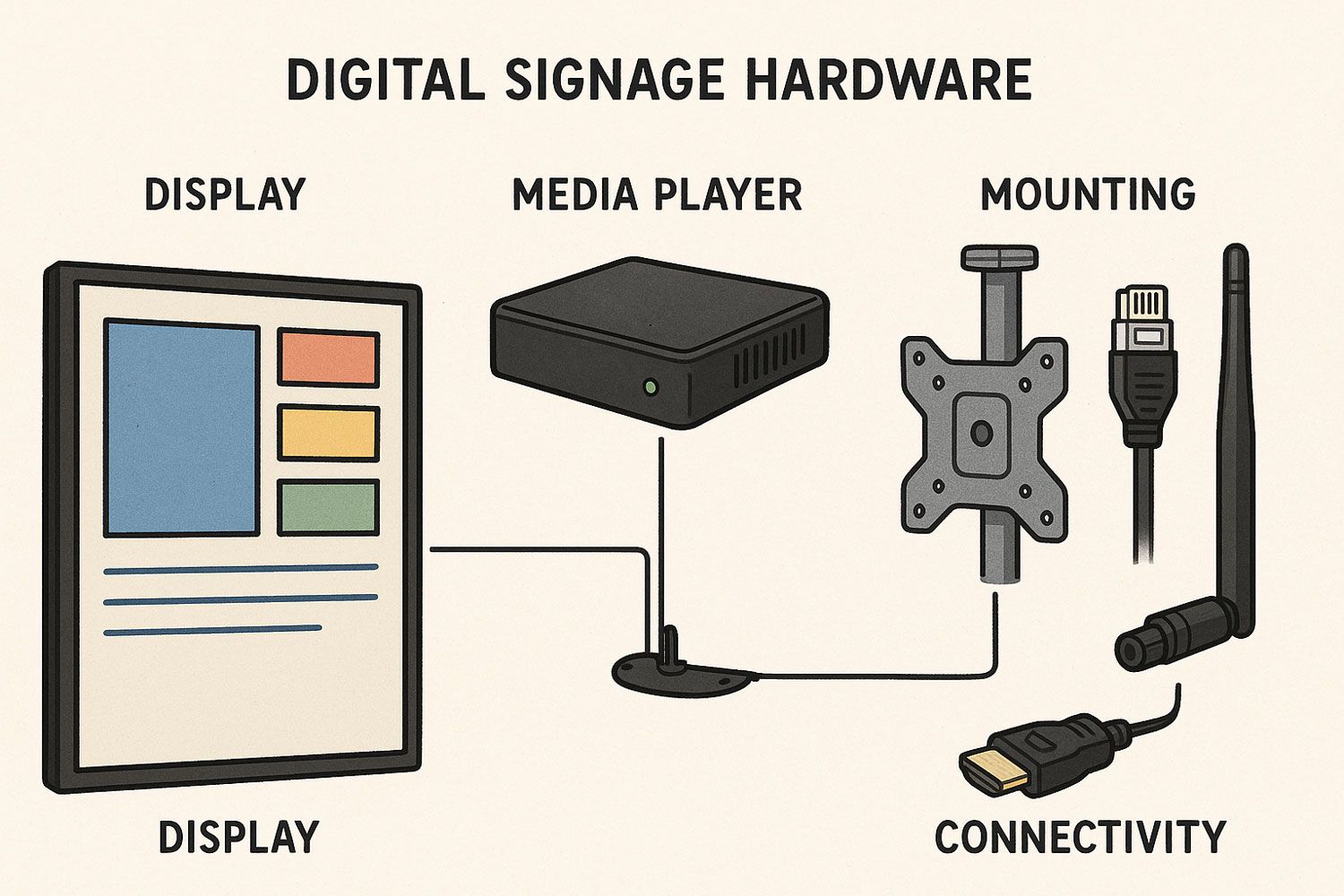 DIGITAL SIGNAGE HARDWARE

DISPLAY

MEDIA PLAYER

MOUNTING

DISPLAY

CONNECTIVITY