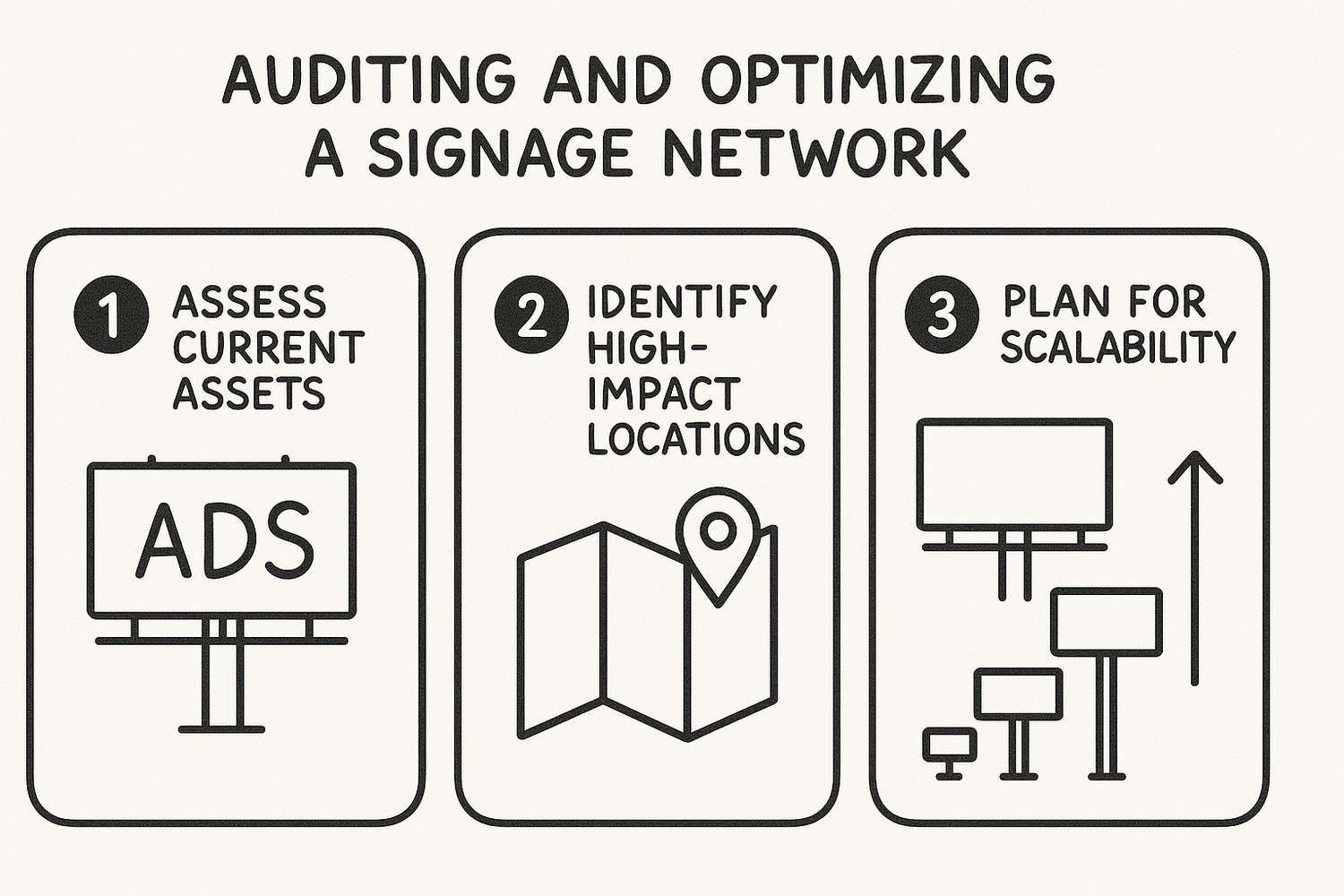 AUDITING AND OPTIMIZING A SIGNAGE NETWORK

1 ASSESS CURRENT ASSETS

ADS

2 IDENTIFY HIGH-IMPACT LOCATIONS

3 PLAN FOR SCALABILITY